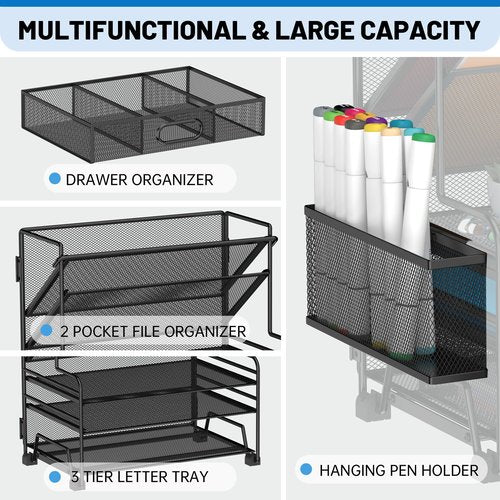 MULTIFUNCTIONAL & LARGE CAPACITY

DRAWER ORGANIZER

2 POCKET FILE ORGANIZER

3 TIER LETTER TRAY

HANGING PEN HOLDER