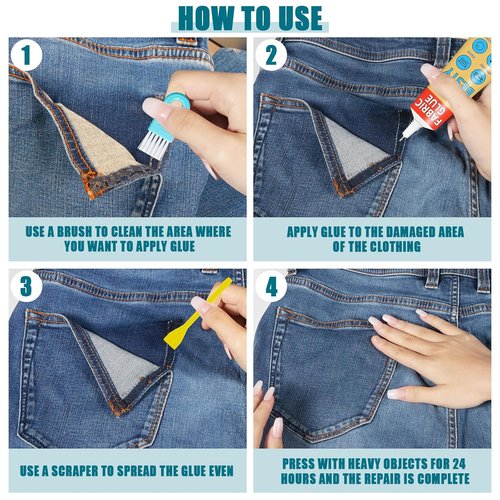 HOW TO USE

1

USE A BRUSH TO CLEAN THE AREA WHERE YOU WANT TO APPLY GLUE

2

FABRIC GLUE

APPLY GLUE TO THE DAMAGED AREA OF THE CLOTHING

3

USE A SCRAPER TO SPREAD THE GLUE EVEN

4

PRESS WITH HEAVY OBJECTS FOR 24 HOURS AND THE REPAIR IS COMPLETE