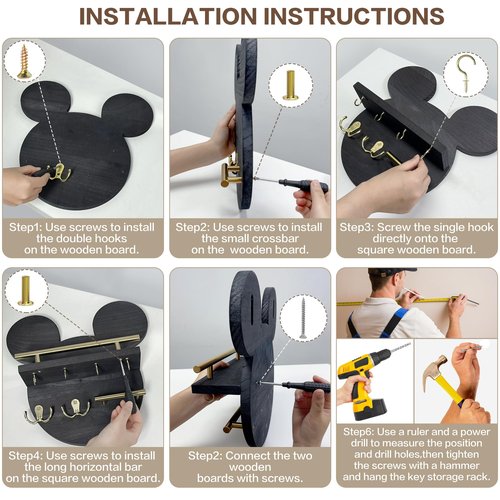 INSTALLATION INSTRUCTIONS

Step1: Use screws to install the double hooks on the wooden board.

Step2: Use screws to install the small crossbar on the wooden board.

Step3: Screw the single hook directly onto the square wooden board.

Step4: Use screws to install the long horizontal bar on the square wooden board.

Step2: Connect the two wooden boards with screws.

Step6: Use a ruler and a power drill to measure the position and drill holes,then tighten the screws with a hammer and hang the key storage rack.