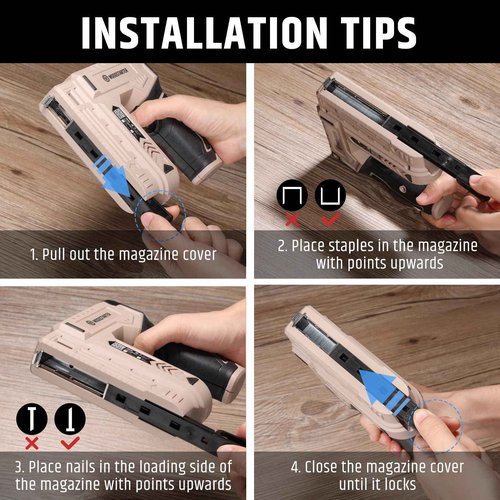 INSTALLATION TIPS

WORKPRO

1. Pull out the magazine cover

2. Place staples in the magazine with points upwards

WORKPRO

3. Place nails in the loading side of the magazine with points upwards

4. Close the magazine cover until it locks