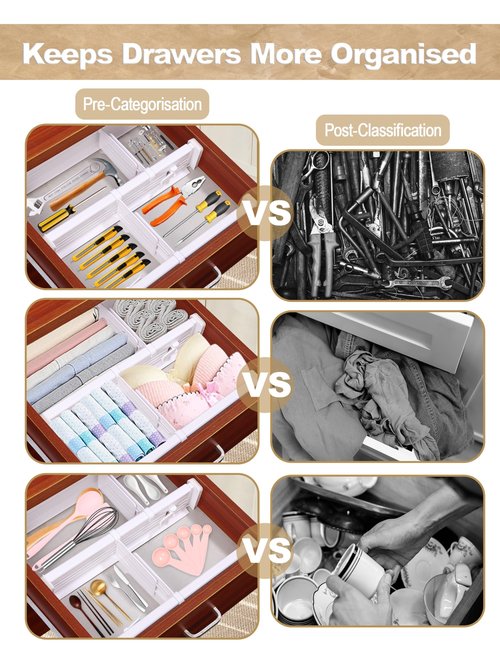 Keeps Drawers More Organised

Pre-Categorisation

Post-Classification

VS

VS

VS