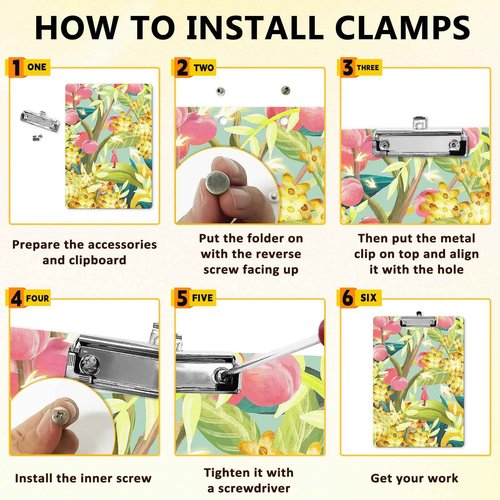 HOW TO INSTALL CLAMPS

1 ONE

Prepare the accessories and clipboard

2 TWO

Put the folder on with the reverse screw facing up

3 THREE

Then put the metal clip on top and align it with the hole

4 FOUR

Install the inner screw

5 FIVE

Tighten it with a screwdriver

6 SIX

Get your work