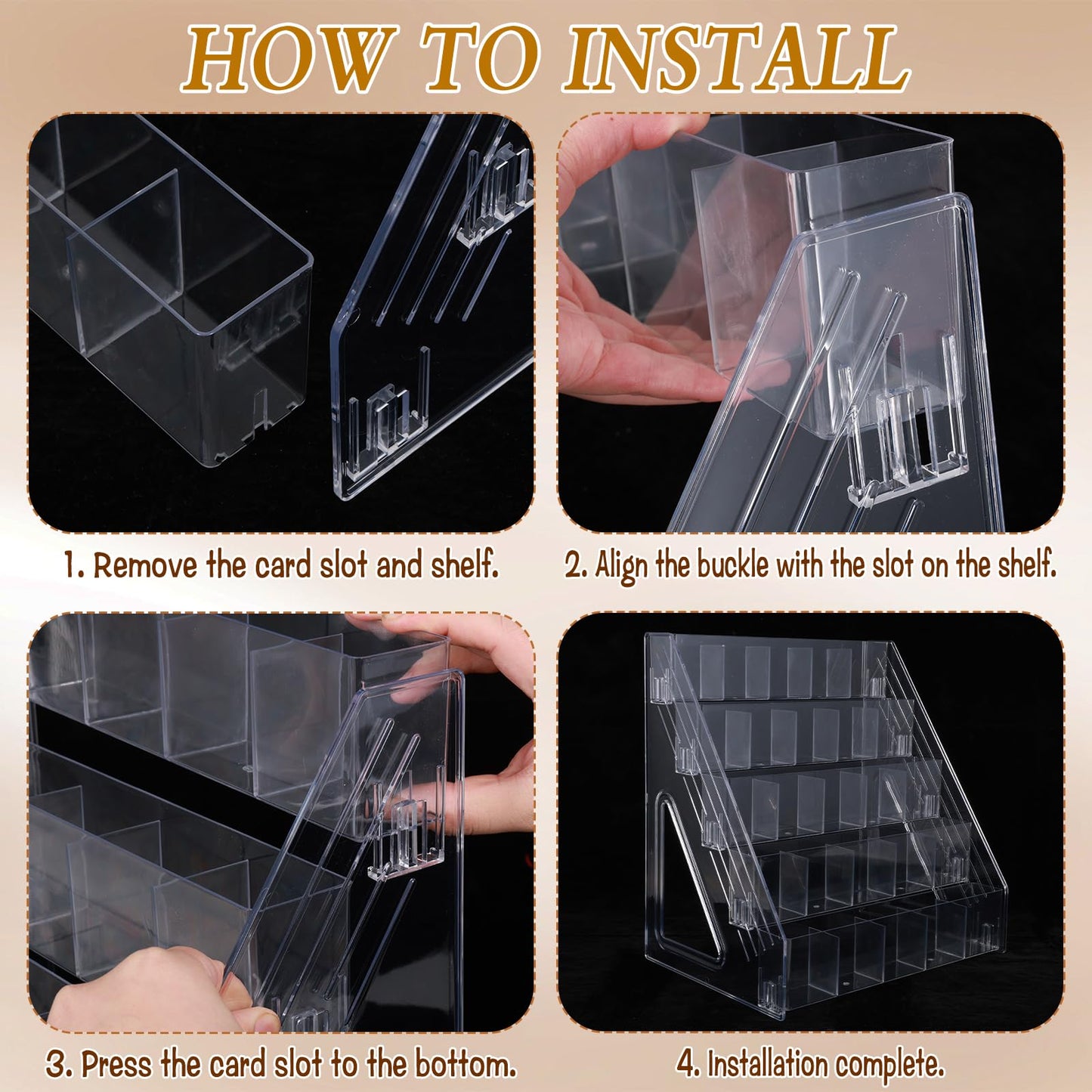 HOW TO INSTALL

1. Remove the card slot and shelf.

2. Align the buckle with the slot on the shelf.

3. Press the card slot to the bottom.

4. Installation complete.