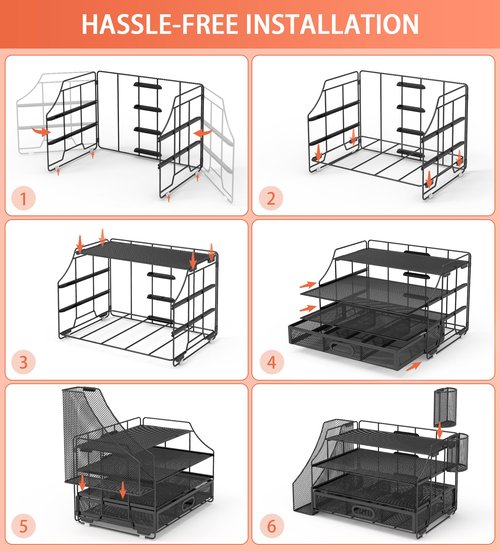 HASSLE-FREE INSTALLATION

1

2

3

4

5

6