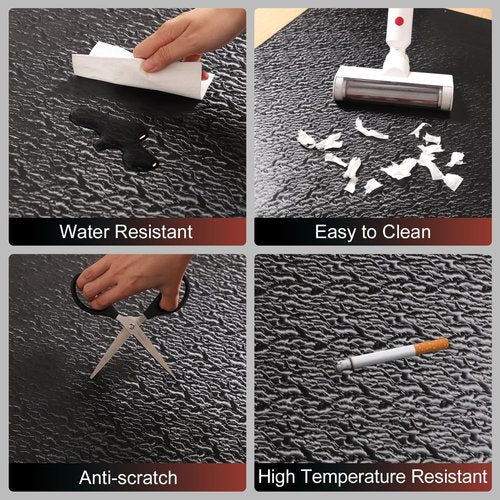 Water Resistant

Easy to Clean

Anti-scratch

High Temperature Resistant