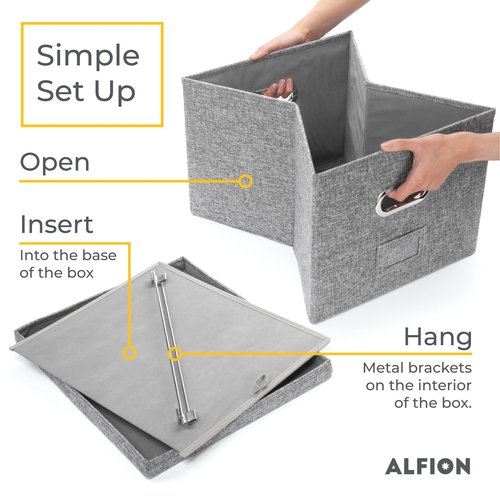 Simple Set Up

Open

Insert

Into the base of the box

Hang

Metal brackets on the interior of the box.

ALFION