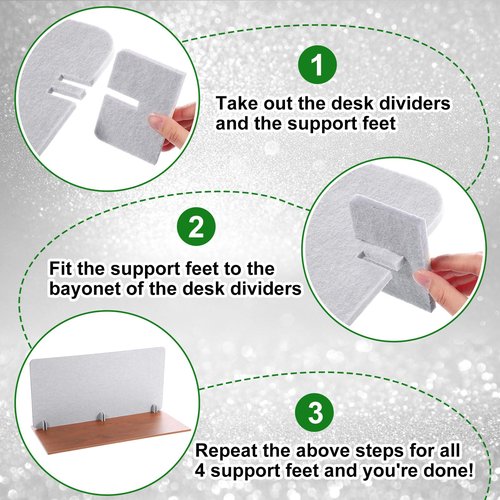 1

Take out the desk dividers and the support feet

2

Fit the support feet to the bayonet of the desk dividers

3

Repeat the above steps for all 4 support feet and you're done!