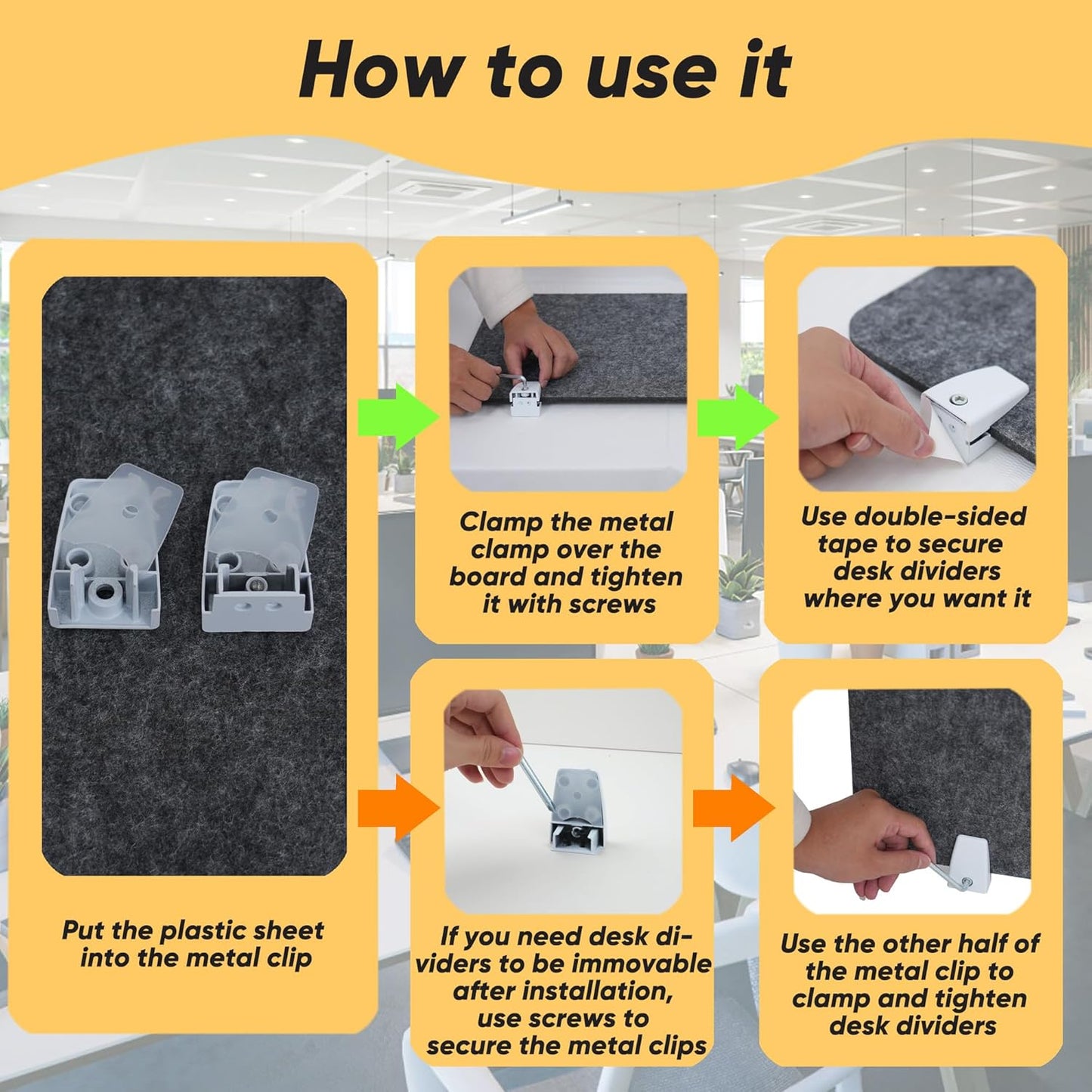 How to use it

Put the plastic sheet into the metal clip

Clamp the metal clamp over the board and tighten it with screws

Use double-sided tape to secure desk dividers where you want it

If you need desk dividers to be immovable after installation, use screws to secure the metal clips

Use the other half of the metal clip to clamp and tighten desk dividers