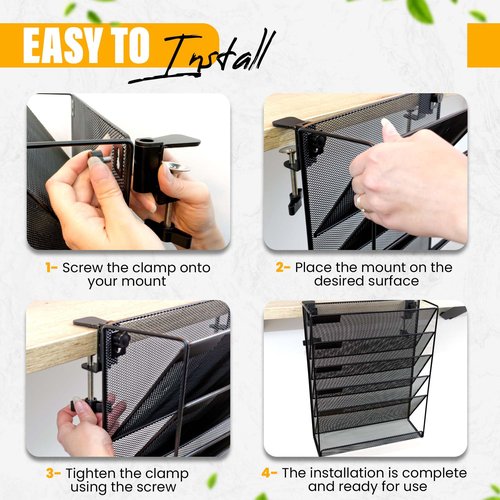 EASY TO Install

1- Screw the clamp onto your mount

2- Place the mount on the desired surface

3- Tighten the clamp using the screw

4- The installation is complete and ready for use