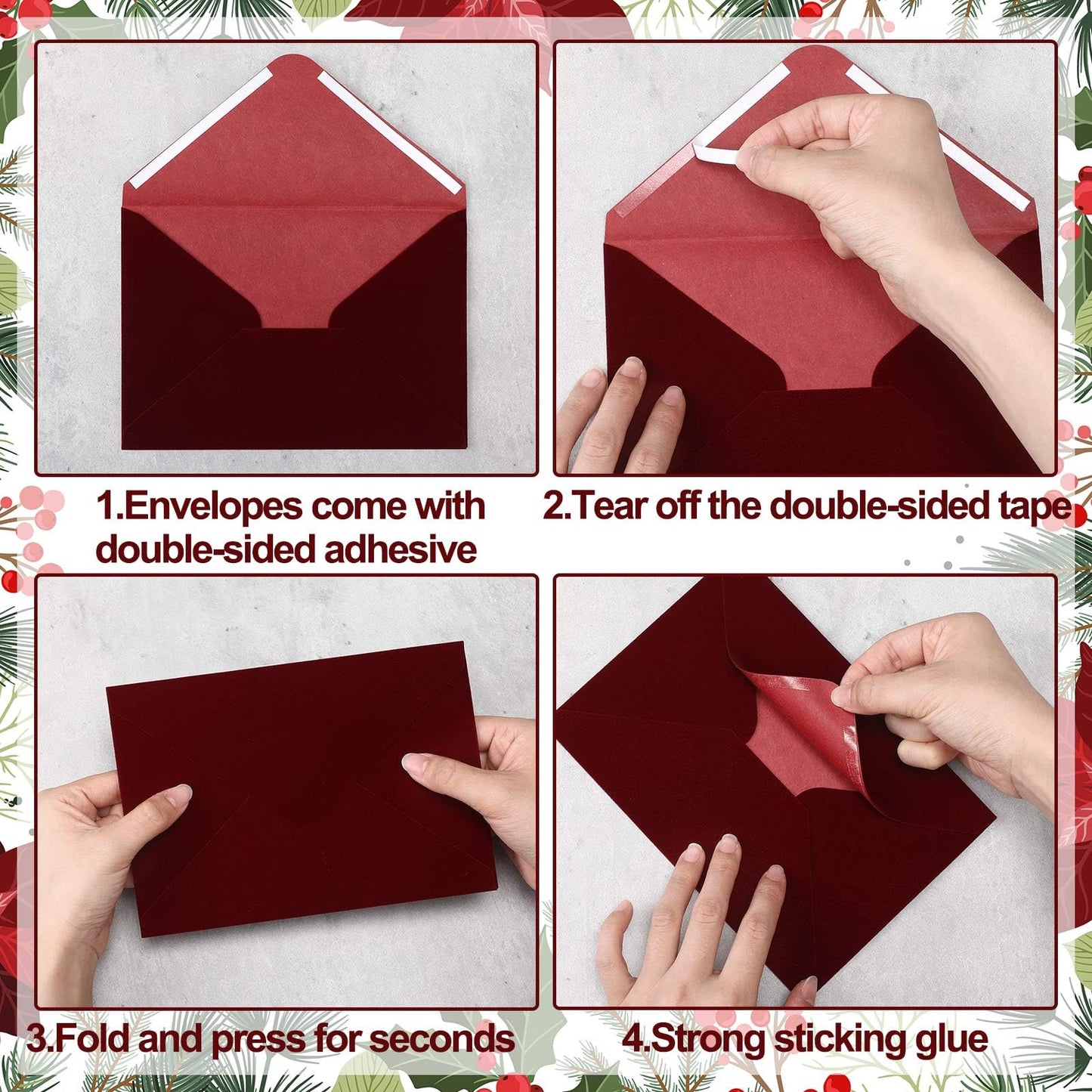 1.Envelopes come with double-sided adhesive

2.Tear off the double-sided tape

3.Fold and press for seconds

4.Strong sticking glue