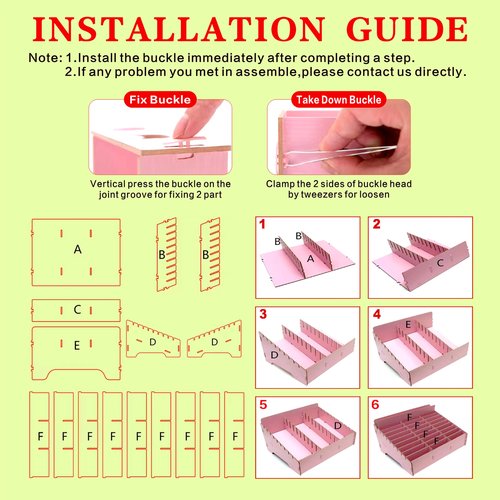 INSTALLATION GUIDE

Note: 1.Install the buckle immediately after completing a step.
2.If any problem you met in assemble,please contact us directly.

Fix Buckle

Vertical press the buckle on the joint groove for fixing 2 part

Take Down Buckle

Clamp the 2 sides of buckle head by tweezers for loosen

A

B

B

C

E

D

D

F F F F F F F F F

1
B B A

2
C

3
D

4
E

5
D

6
F F F F