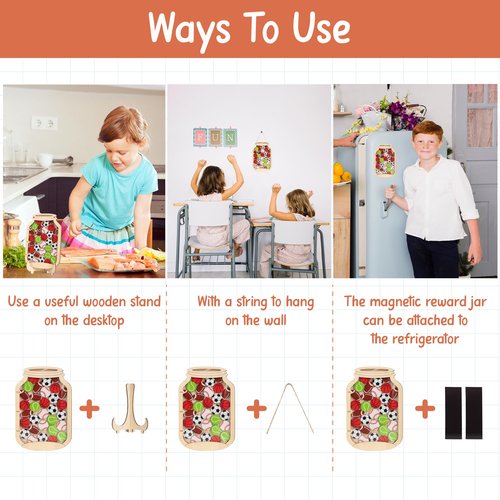 Ways To Use

FUN

Use a useful wooden stand on the desktop

With a string to hang on the wall

The magnetic reward jar can be attached to the refrigerator

+

+

+