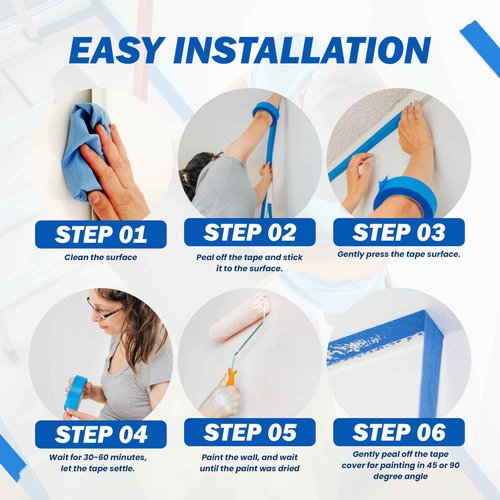 EASY INSTALLATION

STEP 01

Clean the surface

STEP 02

Peal off the tape and stick it to the surface.

STEP 03

Gently press the tape surface.

STEP 04

Wait for 30-60 minutes, let the tape settle.

STEP 05

Paint the wall, and wait until the paint was dried

STEP 06

Gently peal off the tape cover for painting in 45 or 90 degree angle