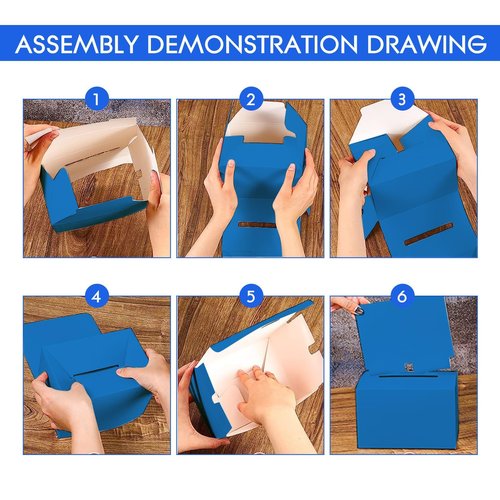 ASSEMBLY DEMONSTRATION DRAWING

1

2

3

4

5

6