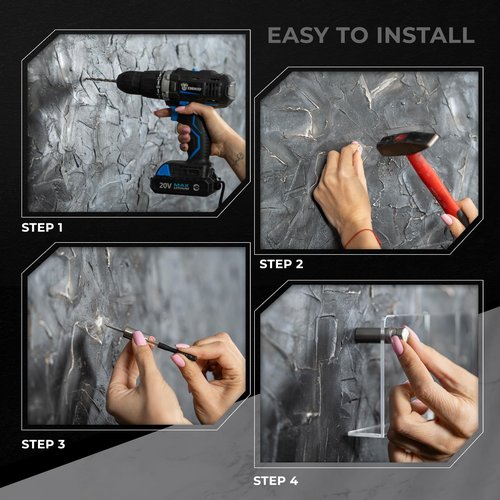 EASY TO INSTALL

20V MAX

STEP 1

STEP 2

STEP 3

STEP 4