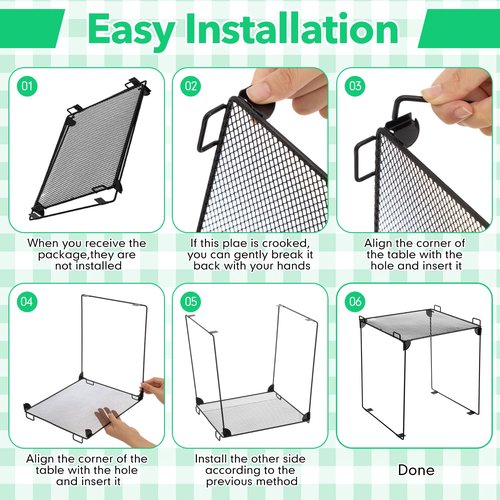 Easy Installation

01

When you receive the package,they are not installed

02

If this plae is crooked, you can gently break it back with your hands

03

Align the corner of the table with the hole and insert it

04

Align the corner of the table with the hole and insert it

05

Install the other side according to the previous method

06

Done