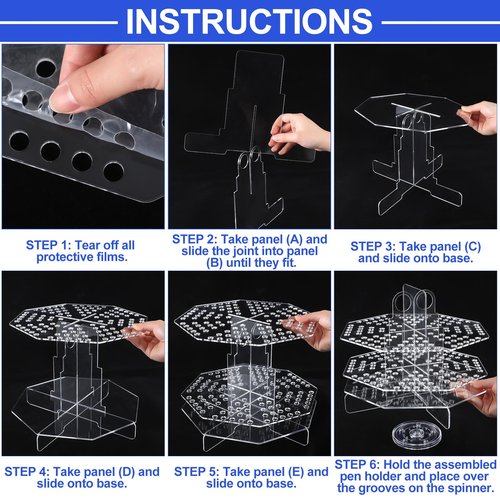 INSTRUCTIONS

STEP 1: Tear off all protective films.

STEP 2: Take panel (A) and slide the joint into panel (B) until they fit.

STEP 3: Take panel (C) and slide onto base.

STEP 4: Take panel (D) and slide onto base.

STEP 5: Take panel (E) and slide onto base.

STEP 6: Hold the assembled pen holder and place over the grooves on the spinner.