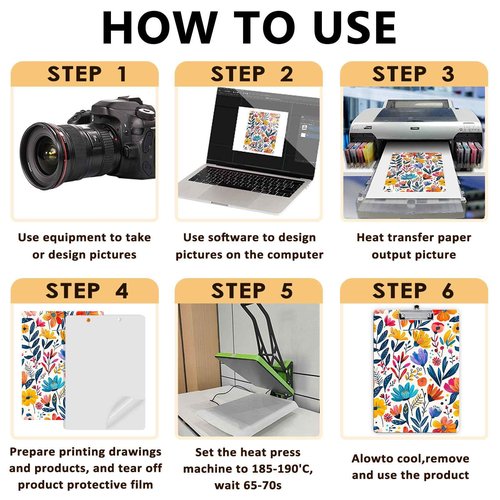 HOW TO USE

STEP 1

Use equipment to take or design pictures

STEP 2

Use software to design pictures on the computer

STEP 3

Heat transfer paper output picture

STEP 4

Prepare printing drawings and products, and tear off product protective film

STEP 5

Set the heat press machine to 185-190'C, wait 65-70s

STEP 6

Alowto cool,remove and use the product