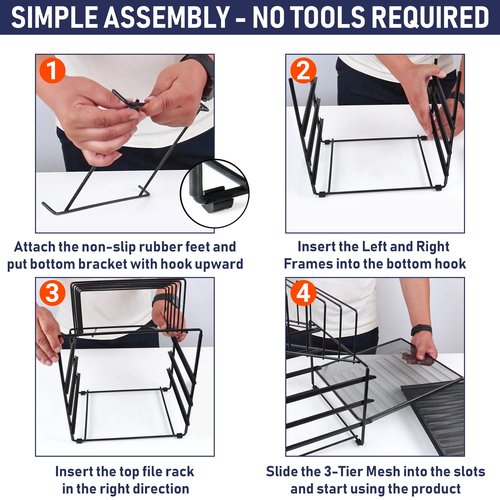 SIMPLE ASSEMBLY - NO TOOLS REQUIRED

1

Attach the non-slip rubber feet and put bottom bracket with hook upward

2

Insert the Left and Right Frames into the bottom hook

3

Insert the top file rack in the right direction

4

Slide the 3-Tier Mesh into the slots and start using the product