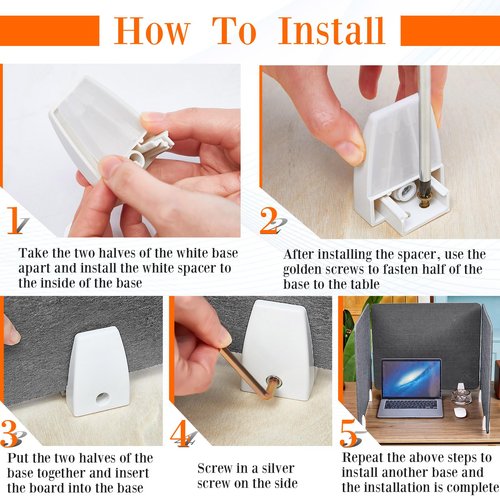 How To Install

1

Take the two halves of the white base apart and install the white spacer to the inside of the base

2

After installing the spacer, use the golden screws to fasten half of the base to the table

3

Put the two halves of the base together and insert the board into the base

4

Screw in a silver screw on the side

5

Repeat the above steps to install another base and the installation is complete