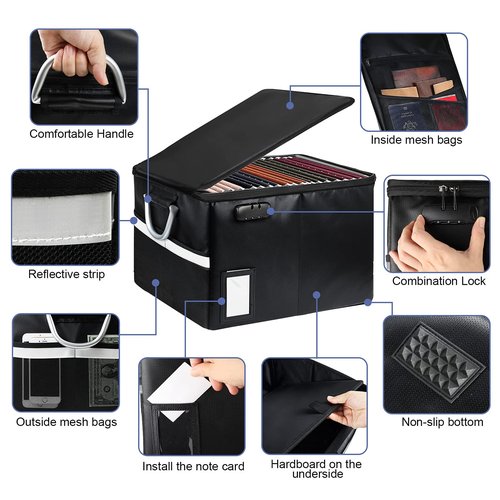 Comfortable Handle

Inside mesh bags

Reflective strip

Combination Lock

Outside mesh bags

Install the note card

Hardboard on the underside

Non-slip bottom