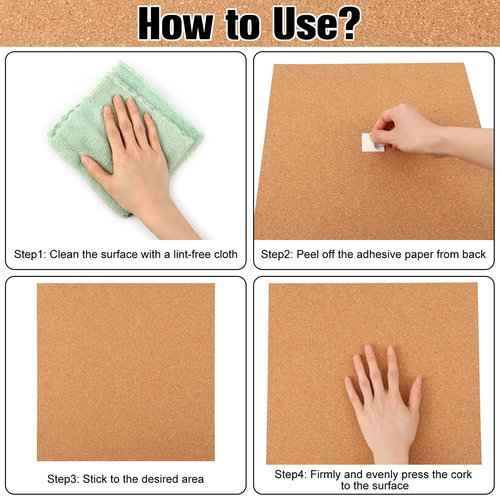 How to Use?

Step1: Clean the surface with a lint-free cloth

Step2: Peel off the adhesive paper from back

Step3: Stick to the desired area

Step4: Firmly and evenly press the cork to the surface