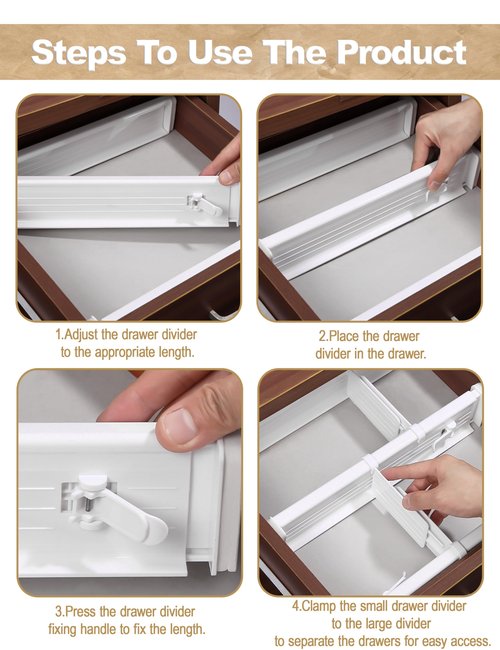 Steps To Use The Product

1.Adjust the drawer divider to the appropriate length.

2.Place the drawer divider in the drawer.

3.Press the drawer divider fixing handle to fix the length.

4.Clamp the small drawer divider to the large divider to separate the drawers for easy access.