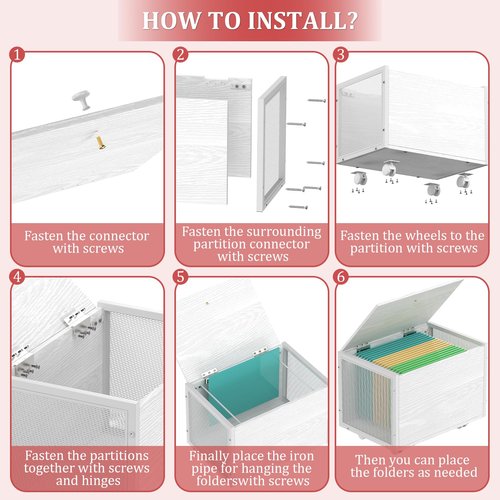 HOW TO INSTALL?

1
Fasten the connector with screws

2
Fasten the surrounding partition connector with screws

3
Fasten the wheels to the partition with screws

4
Fasten the partitions together with screws and hinges

5
Finally place the iron pipe for hanging the folderswith screws

6
Then you can place the folders as needed