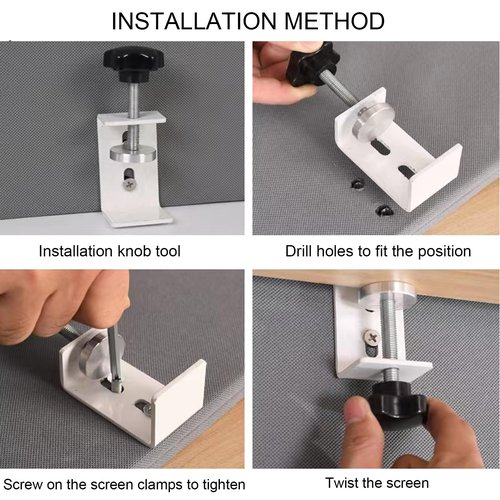 INSTALLATION METHOD

Installation knob tool

Drill holes to fit the position

Screw on the screen clamps to tighten

Twist the screen