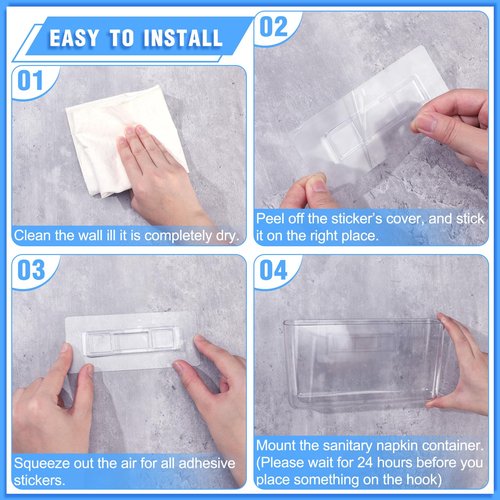 EASY TO INSTALL

01

Clean the wall ill it is completely dry.

02

Peel off the sticker's cover, and stick it on the right place.

03

Squeeze out the air for all adhesive stickers.

04

Mount the sanitary napkin container. (Please wait for 24 hours before you place something on the hook)