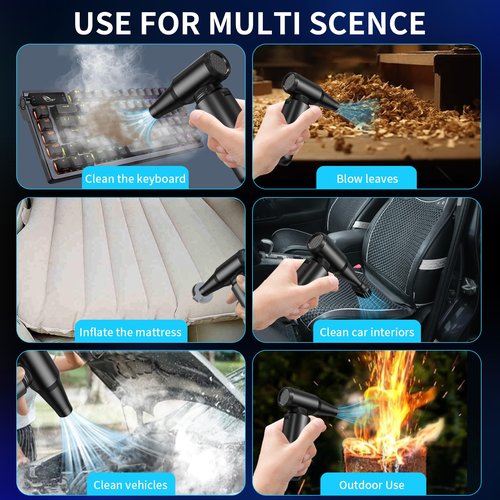 USE FOR MULTI SCENCE

Clean the keyboard

Blow leaves

Inflate the mattress

Clean car interiors

Clean vehicles

Outdoor Use