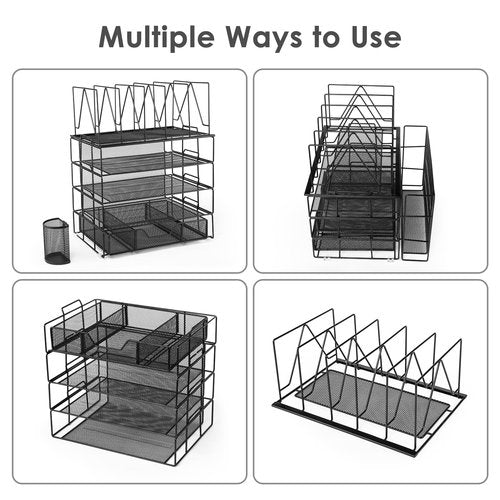 Multiple Ways to Use