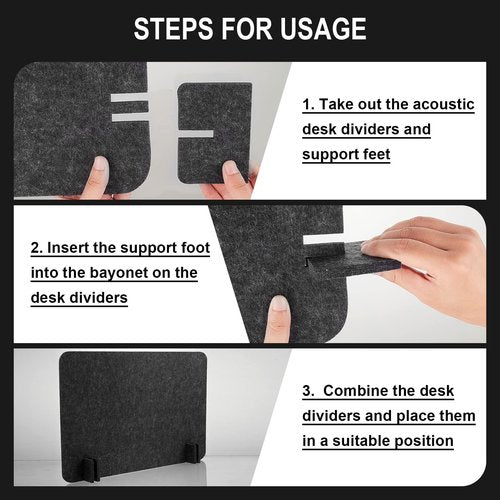 STEPS FOR USAGE

1. Take out the acoustic desk dividers and support feet

2. Insert the support foot into the bayonet on the desk dividers

3. Combine the desk dividers and place them in a suitable position