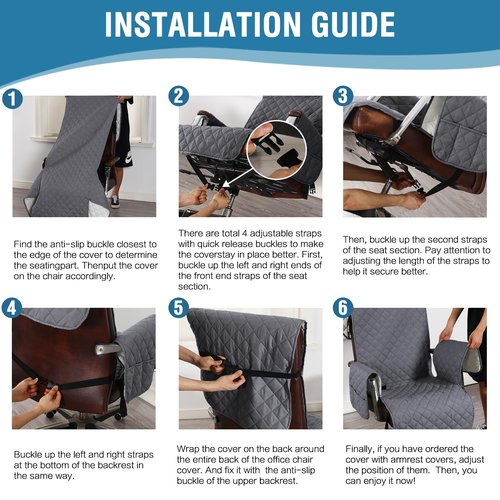 INSTALLATION GUIDE

1

Find the anti-slip buckle closest to the edge of the cover to determine the seatingpart. Thenput the cover on the chair accordingly.

2

There are total 4 adjustable straps with quick release buckles to make the coverstay in place better. First, buckle up the left and right ends of the front end straps of the seat section.

3

Then, buckle up the second straps of the seat section. Pay attention to adjusting the length of the straps to help it secure better.

4

Buckle up the left and right straps at the bottom of the backrest in the same way.

5

Wrap the cover on the back around the entire back of the office chair cover. And fix it with the anti-slip buckle of the upper backrest.

6

Finally, if you have ordered the cover with armrest covers, adjust the position of them. Then, you can enjoy it now!