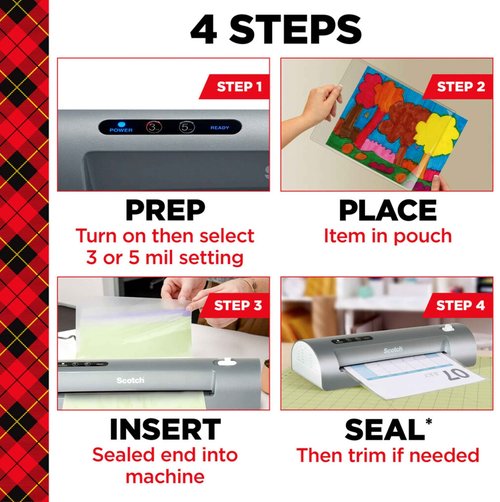 4 STEPS

STEP 1

POWER 3 5 READY

PREP
Turn on then select 3 or 5 mil setting

STEP 2

PLACE
Item in pouch

STEP 3

Scotch

INSERT
Sealed end into machine

STEP 4

Scotch

07

SEAL*
Then trim if needed