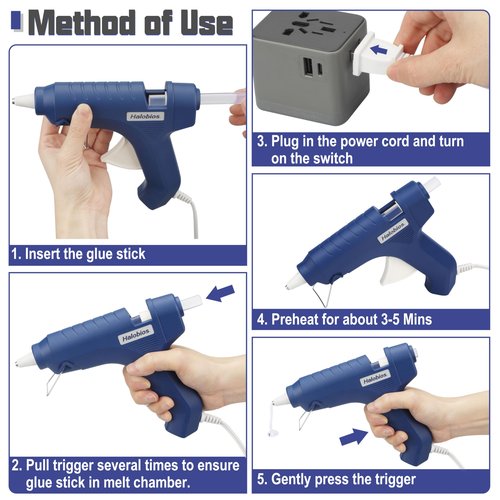 Method of Use

Halobios

1. Insert the glue stick

Halobios

2. Pull trigger several times to ensure glue stick in melt chamber.

3. Plug in the power cord and turn on the switch

Halobios

4. Preheat for about 3-5 Mins

Halobios

5. Gently press the trigger