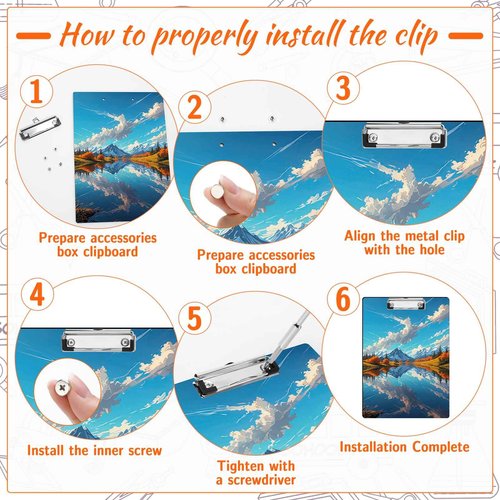 How to properly install the clip

1
Prepare accessories box clipboard

2
Prepare accessories box clipboard

3
Align the metal clip with the hole

4
Install the inner screw

5
Tighten with a screwdriver

6
Installation Complete