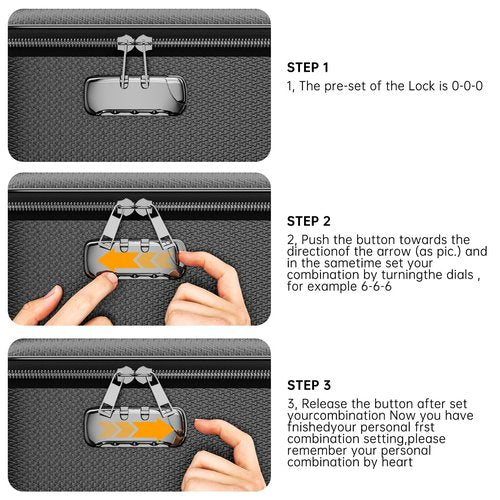 STEP 1

1, The pre-set of the Lock is 0-0-0

STEP 2

2, Push the button towards the directionof the arrow (as pic.) and in the sametime set your combination by turningthe dials , for example 6-6-6

STEP 3

3, Release the button after set yourcombination Now you have fnishedyour personal frst combination setting,please remember your personal combination by heart