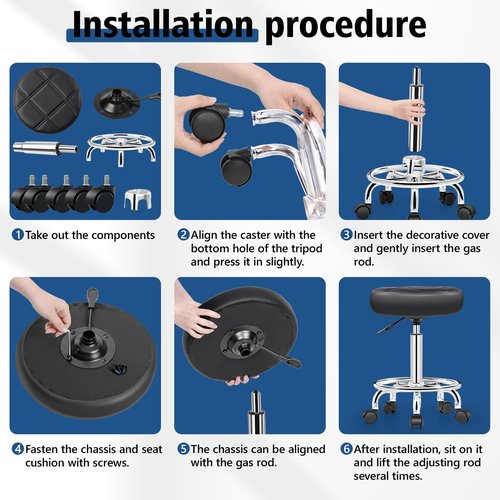 Installation procedure

1 Take out the components

2 Align the caster with the bottom hole of the tripod and press it in slightly.

3 Insert the decorative cover and gently insert the gas rod.

4 Fasten the chassis and seat cushion with screws.

5 The chassis can be aligned with the gas rod.

6 After installation, sit on it and lift the adjusting rod several times.