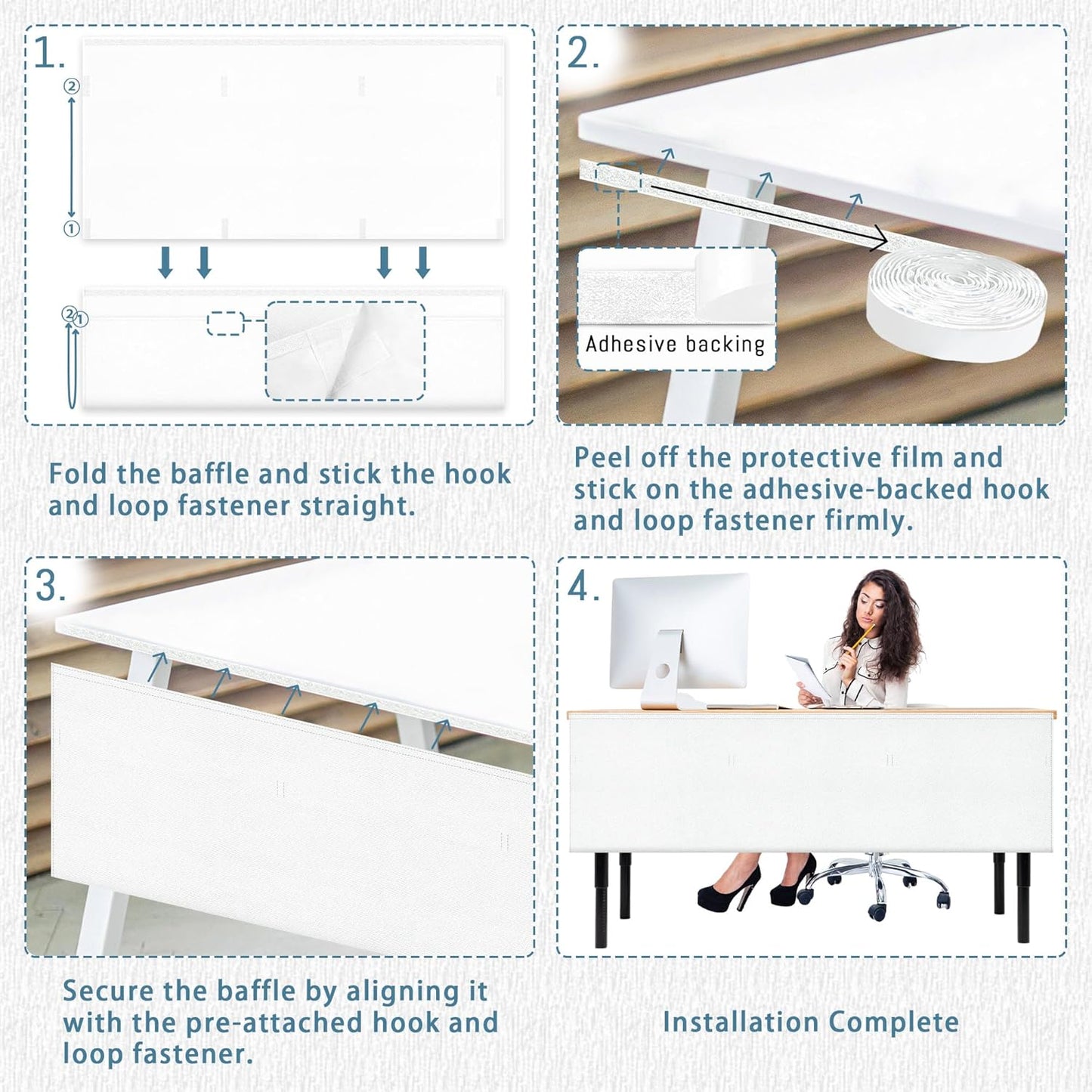 1.

②

①

②①

Fold the baffle and stick the hook and loop fastener straight.

2.

Adhesive backing

Peel off the protective film and stick on the adhesive-backed hook and loop fastener firmly.

3.

Secure the baffle by aligning it with the pre-attached hook and loop fastener.

4.

Installation Complete