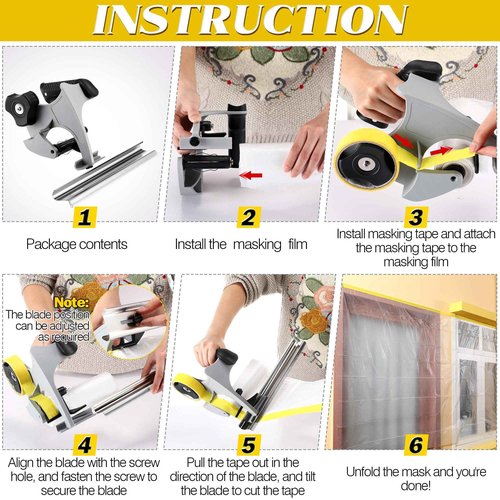 INSTRUCTION

1
Package contents

2
Install the masking film

3
Install masking tape and attach the masking tape to the masking film

Note:
The blade position can be adjusted as required

4
Align the blade with the screw hole, and fasten the screw to secure the blade

5
Pull the tape out in the direction of the blade, and tilt the blade to cut the tape

6
Unfold the mask and you're done!