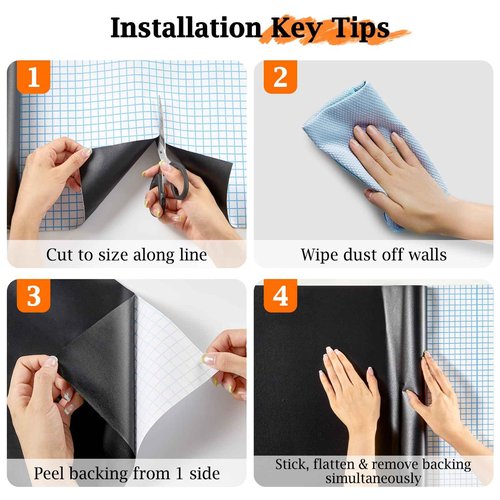 Installation Key Tips

1

Cut to size along line

2

Wipe dust off walls

3

Peel backing from 1 side

4

Stick, flatten & remove backing simultaneously