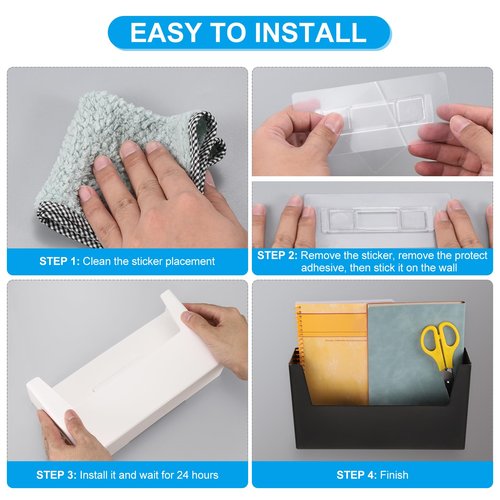 EASY TO INSTALL

STEP 1: Clean the sticker placement

STEP 2: Remove the sticker, remove the protect adhesive, then stick it on the wall

STEP 3: Install it and wait for 24 hours

STEP 4: Finish