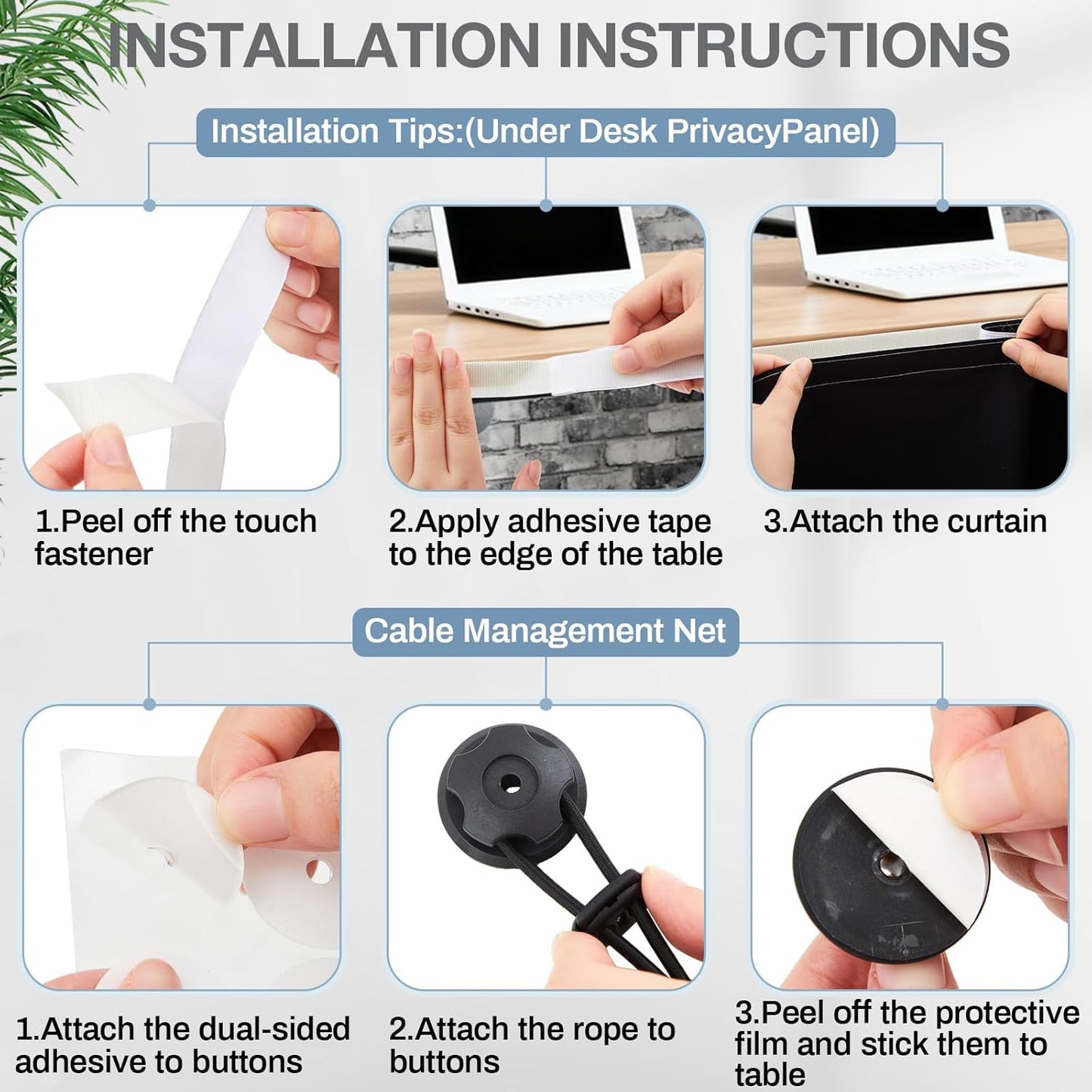 INSTALLATION INSTRUCTIONS

Installation Tips:(Under Desk PrivacyPanel)

1.Peel off the touch fastener

2.Apply adhesive tape to the edge of the table

3.Attach the curtain

Cable Management Net

1.Attach the dual-sided adhesive to buttons

2.Attach the rope to buttons

3.Peel off the protective film and stick them to table