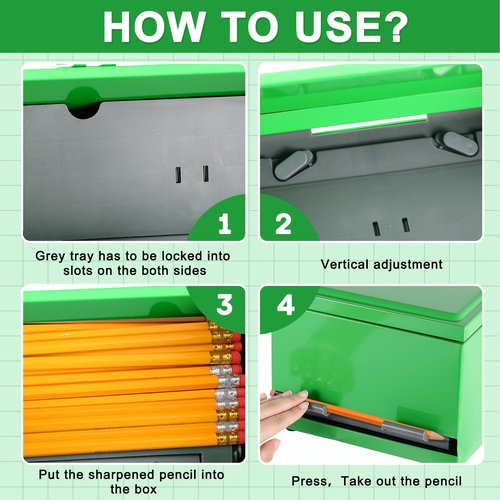 HOW TO USE?

1

Grey tray has to be locked into slots on the both sides

2

Vertical adjustment

3

Put the sharpened pencil into the box

4

Press, Take out the pencil