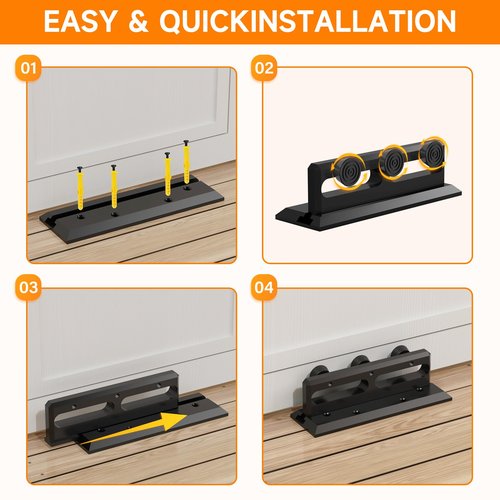 EASY & QUICKINSTALLATION

01

02

03

04