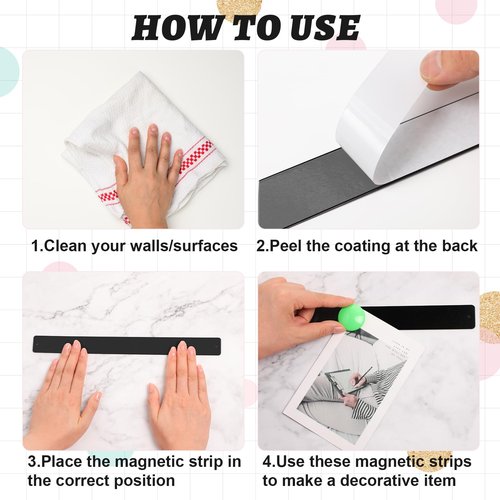 HOW TO USE

1.Clean your walls/surfaces

2.Peel the coating at the back

3.Place the magnetic strip in the correct position

4.Use these magnetic strips to make a decorative item