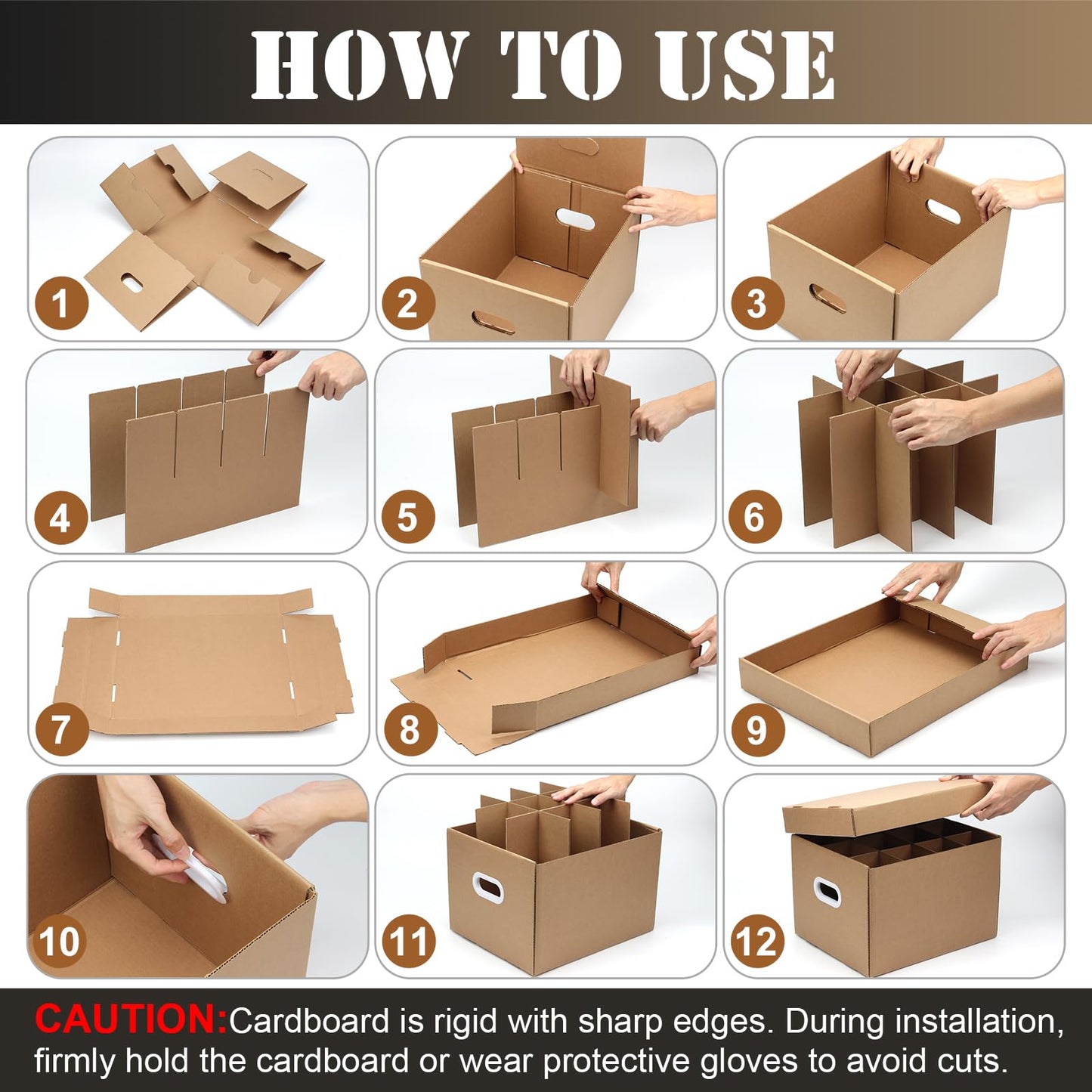 HOW TO USE

1

2

3

4

5

6

7

8

9

10

11

12

CAUTION:Cardboard is rigid with sharp edges. During installation, firmly hold the cardboard or wear protective gloves to avoid cuts.