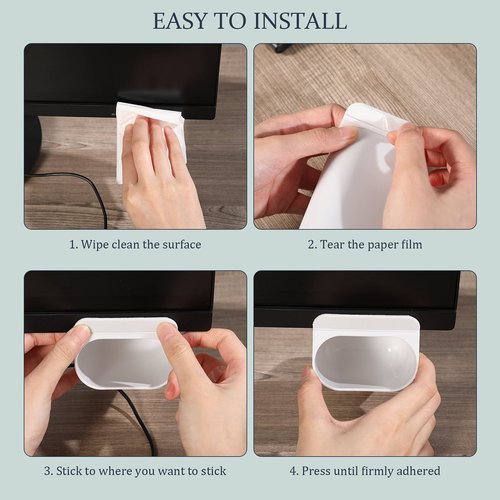 EASY TO INSTALL

1. Wipe clean the surface

2. Tear the paper film

3. Stick to where you want to stick

4. Press until firmly adhered