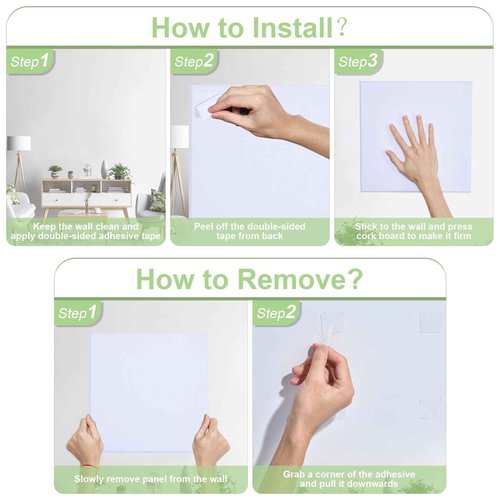 How to Install?

Step1

Keep the wall clean and apply double-sided adhesive tape

Step2

Peel off the double-sided tape from back

Step3

Stick to the wall and press cork board to make it firm

How to Remove?

Step1

Slowly remove panel from the wall

Step2

Grab a corner of the adhesive and pull it downwards